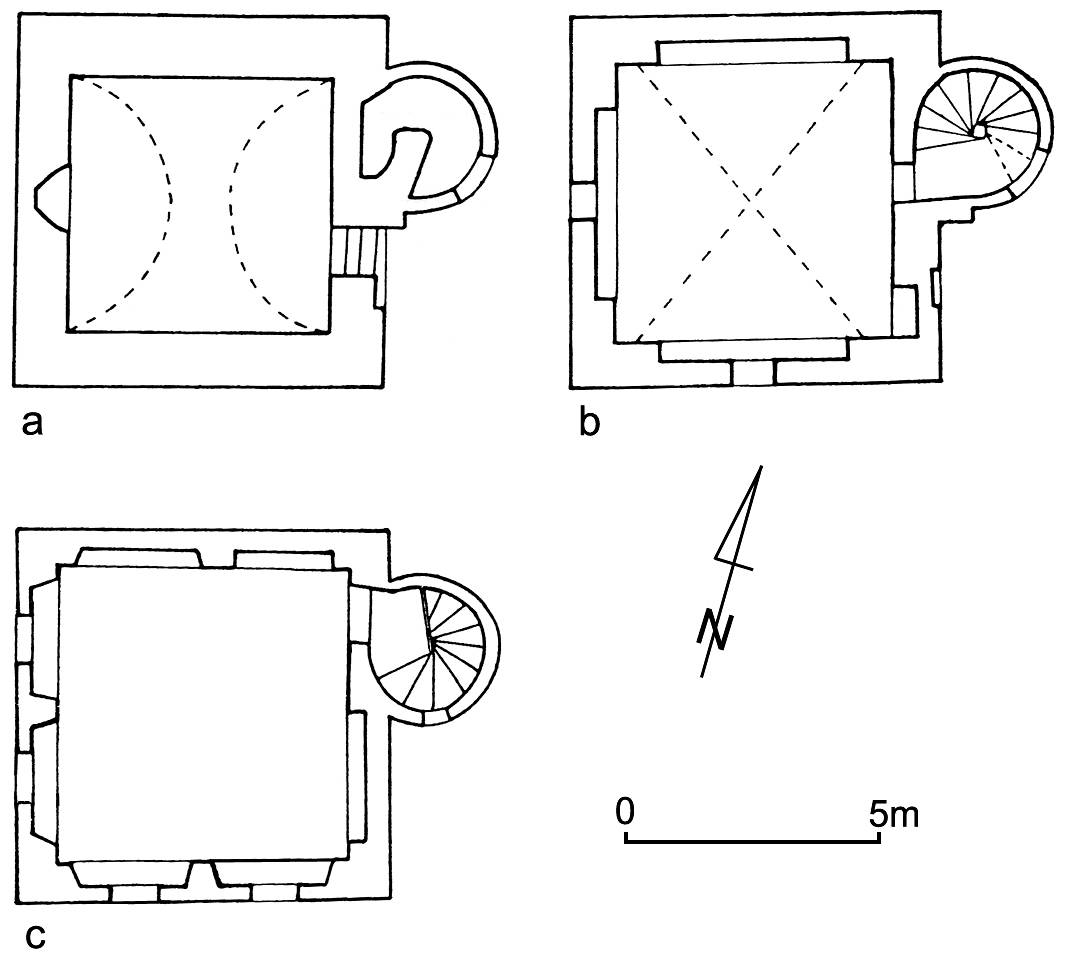 a

b

c

N

0

5m