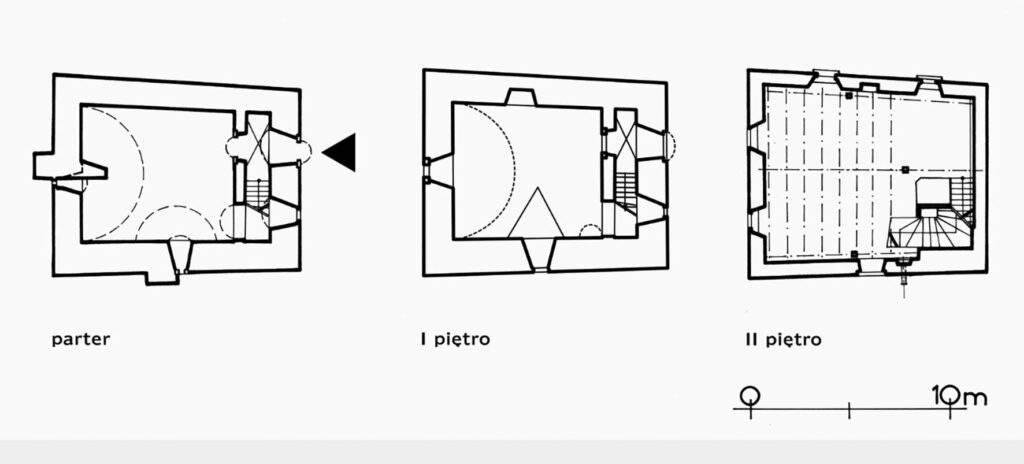 parter

I piętro

II piętro

0

10m